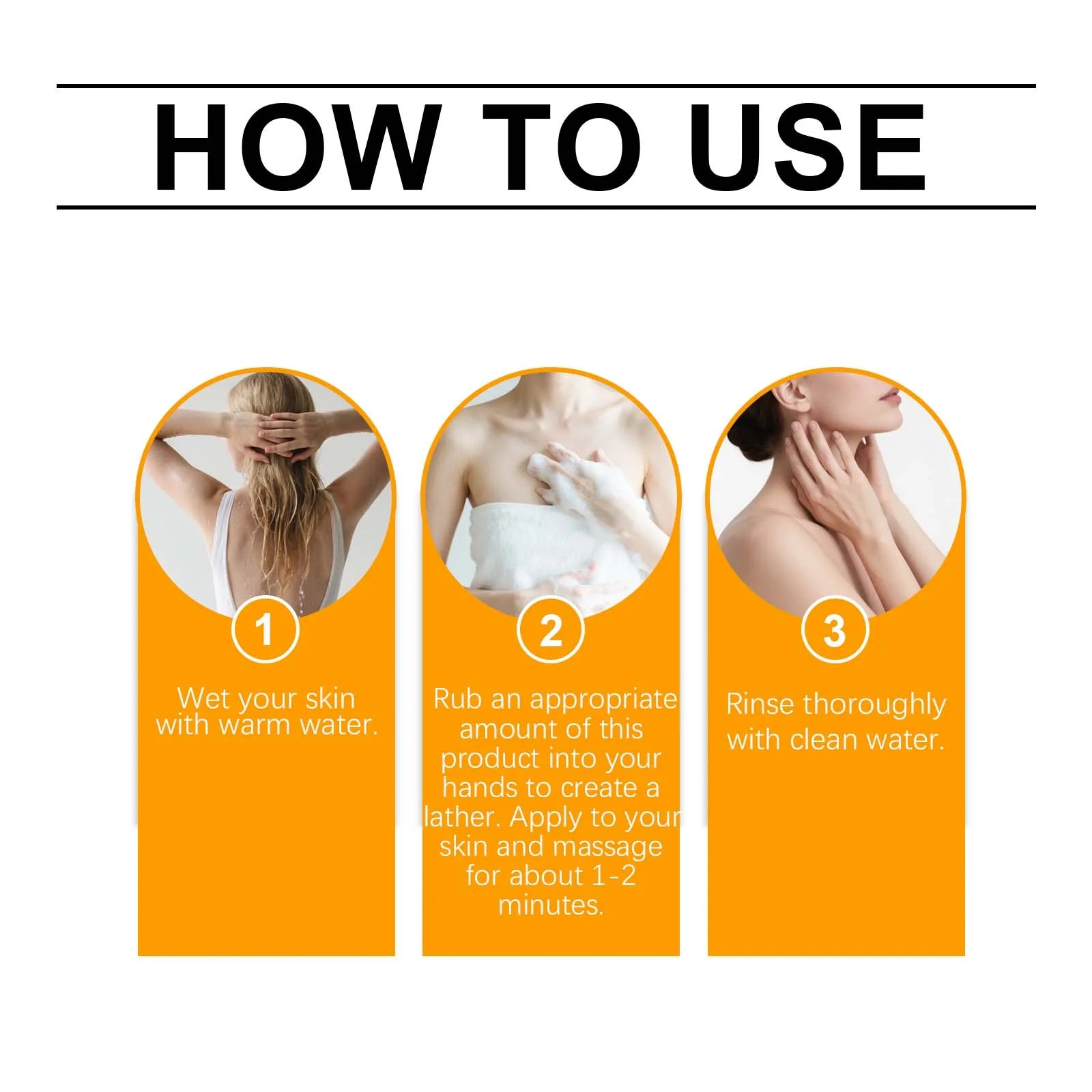 HOW TO USE

1

Wet your skin with warm water.

2

Rub an appropriate amount of this product into your hands to create a lather. Apply to your skin and massage for about 1-2 minutes.

3

Rinse thoroughly with clean water.